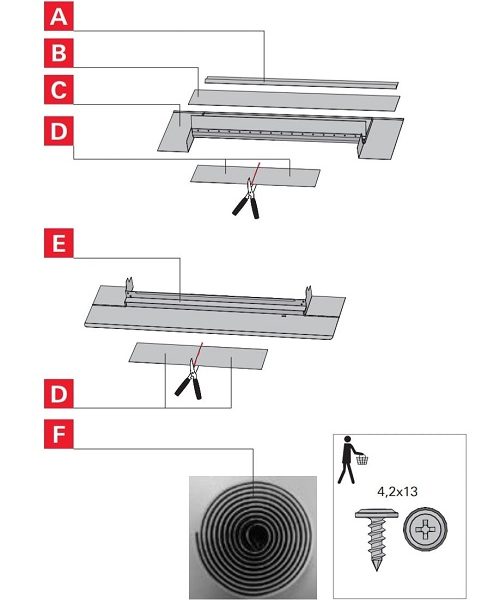 A
B
C
D
E
D
F
4,2x13